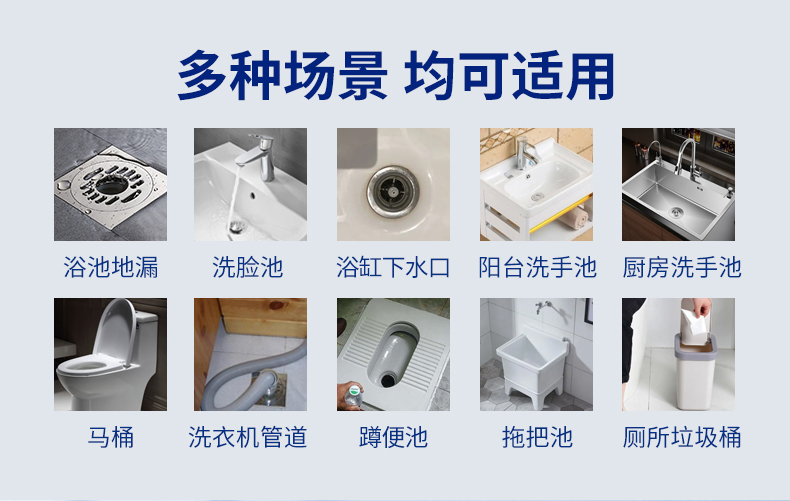 多种场景 均可适用

浴池地漏

洗脸池

浴缸下水口

阳台洗手池

厨房洗手池

马桶

洗衣机管道

蹲便池

拖把池

厕所垃圾桶